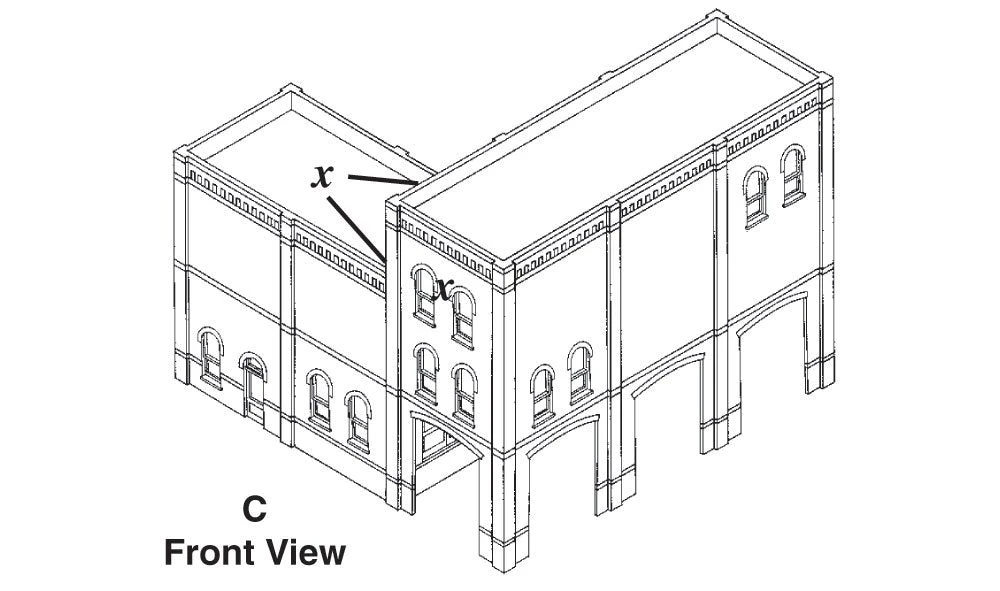 x

x

C
Front View